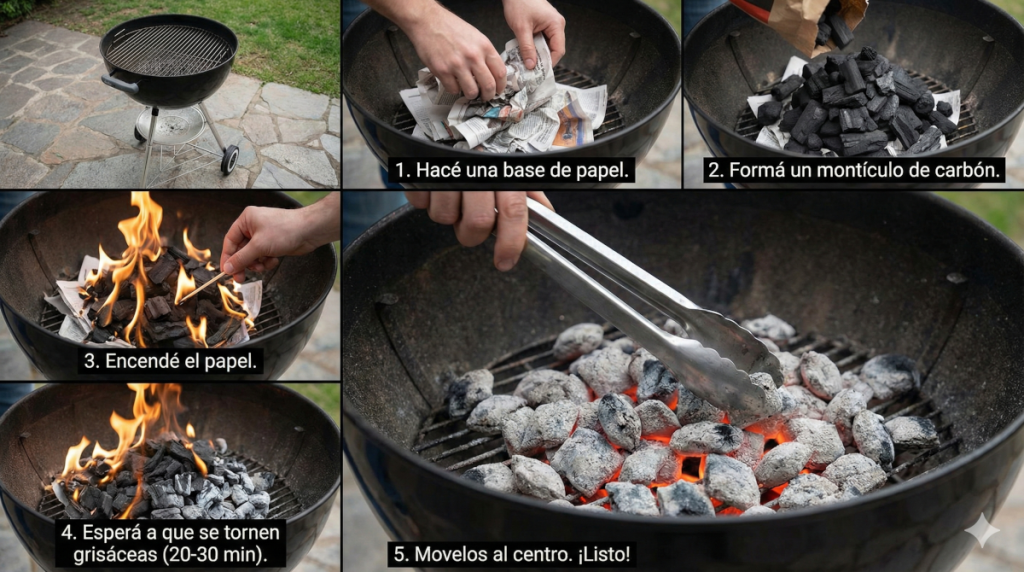 1. Hacé una base de papel.

2. Formá un montículo de carbón.

3. Encendé el papel.

4. Esperá a que se tornen grisáceas (20-30 min).

5. Movelos al centro. ¡Listo!